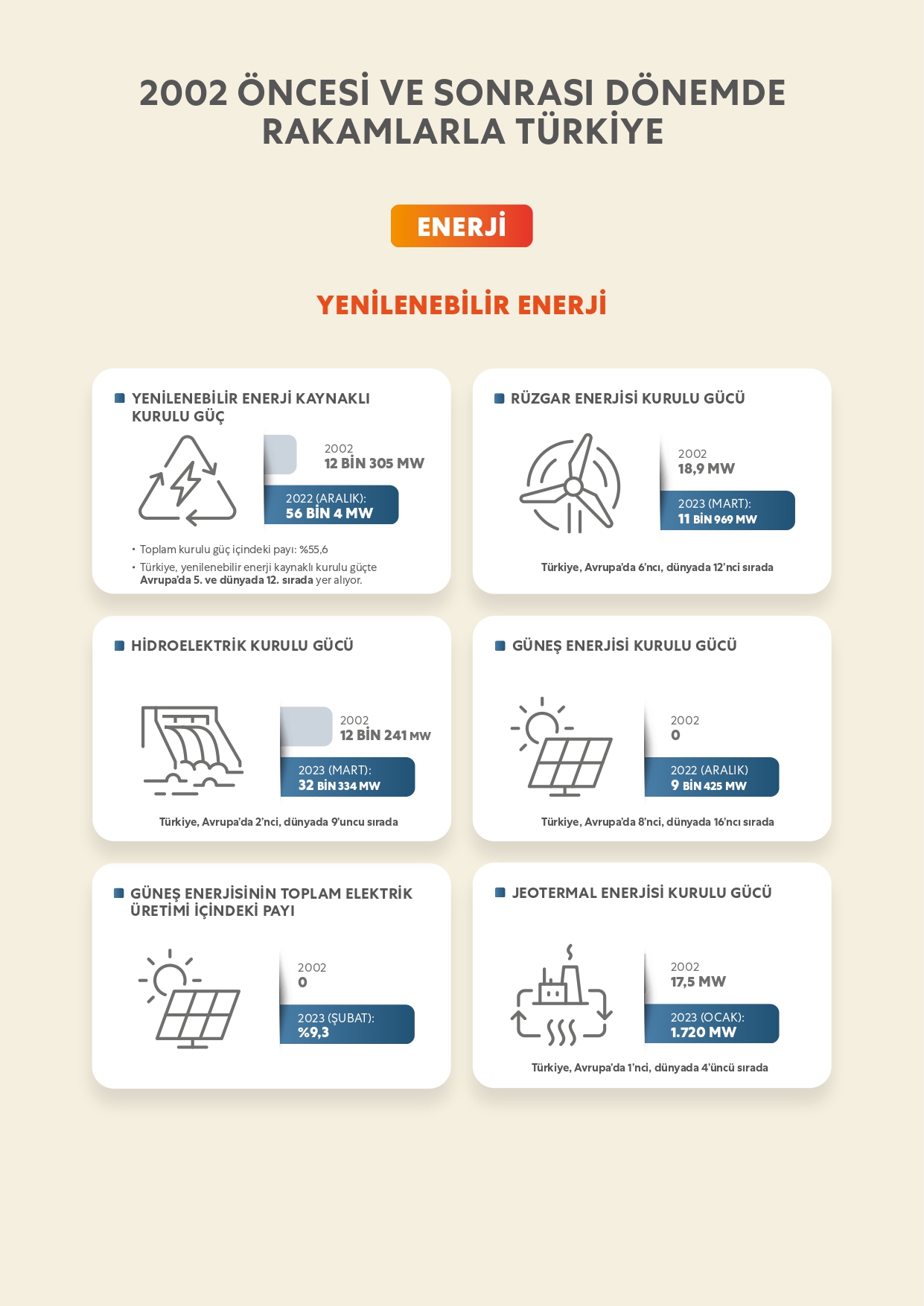 2002 ÖNCESİ VE SONRASI DÖNEMDE RAKAMLARLA TÜRKİYE

ENERJİ

YENİLENEBİLİR ENERJİ

YENİLENEBİLİR ENERJİ KAYNAKLI KURULU GÜÇ

2002
12 BİN 305 MW

2022 (ARALIK):
56 BİN 4 MW

• Toplam kurulu güç içindeki payı: %55,6
• Türkiye, yenilenebilir enerji kaynaklı kurulu güçte Avrupa'da 5. ve dünyada 12. sırada yer alıyor.

RÜZGAR ENERJİSİ KURULU GÜCÜ

2002
18,9 MW

2023 (MART):
11 BİN 969 MW

Türkiye, Avrupa'da 6'ncı, dünyada 12'nci sırada

HİDROELEKTRİK KURULU GÜCÜ

2002
12 BİN 241 MW

2023 (MART):
32 BİN 334 MW

Türkiye, Avrupa'da 2'nci, dünyada 9'uncu sırada

GÜNEŞ ENERJİSİ KURULU GÜCÜ

2002
0

2022 (ARALIK)
9 BİN 425 MW

Türkiye, Avrupa'da 8'nci, dünyada 16'ncı sırada

GÜNEŞ ENERJİSİNİN TOPLAM ELEKTRİK ÜRETİMİ İÇİNDEKİ PAYI

2002
0

2023 (ŞUBAT):
%9,3

JEOTERMAL ENERJİSİ KURULU GÜCÜ

2002
17,5 MW

2023 (OCAK):
1.720 MW

Türkiye, Avrupa'da 1'nci, dünyada 4'üncü sırada