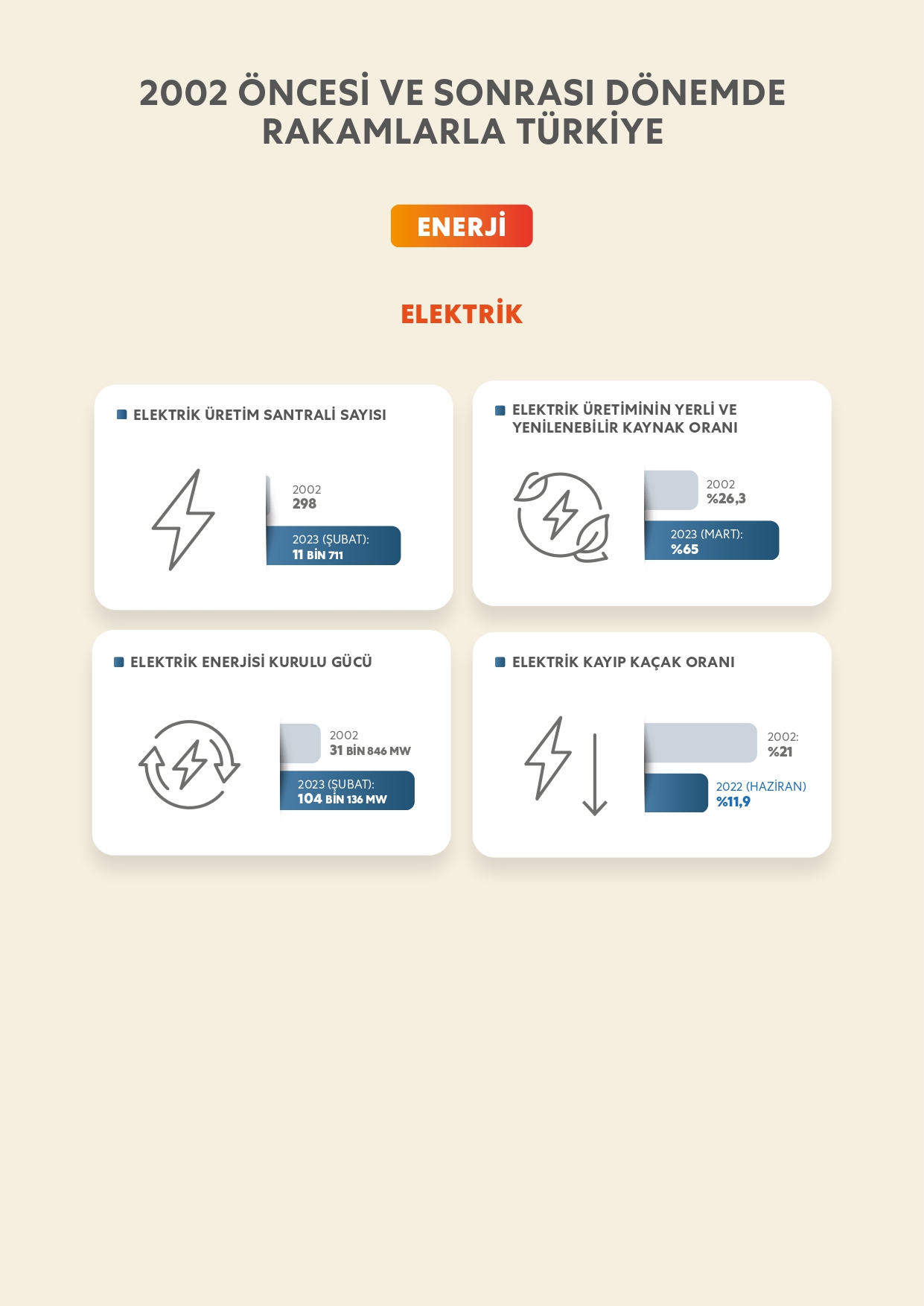 2002 ÖNCESİ VE SONRASI DÖNEMDE RAKAMLARLA TÜRKİYE

ENERJİ

ELEKTRİK

ELEKTRİK ÜRETİM SANTRALİ SAYISI

2002
298

2023 (ŞUBAT):
11 BİN 711

ELEKTRİK ÜRETİMİNİN YERLİ VE YENİLENEBİLİR KAYNAK ORANI

2002
%26,3

2023 (MART):
%65

ELEKTRİK ENERJİSİ KURULU GÜCÜ

2002
31 BİN 846 MW

2023 (ŞUBAT):
104 BİN 136 MW

ELEKTRİK KAYIP KAÇAK ORANI

2002:
%21

2022 (HAZİRAN)
%11,9